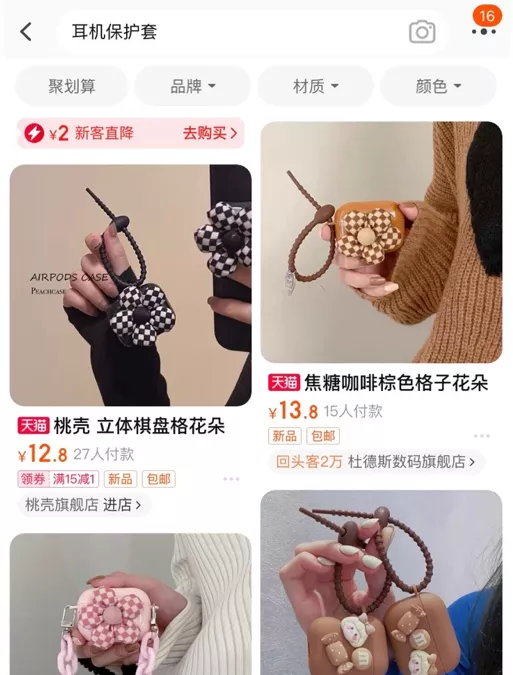 耳机保护套

16

聚划算
品牌
材质
颜色

¥2 新客直降 去购买 >

AIRPODS CASE
PEACHCASE

天猫 桃壳 立体棋盘格花朵
¥12.8 27人付款
领券 满15减1 新品 包邮
桃壳旗舰店 进店 >

天猫 焦糖咖啡棕色格子花朵
¥13.8 15人付款
新品 包邮
回头客2万 杜德斯数码旗舰店 >